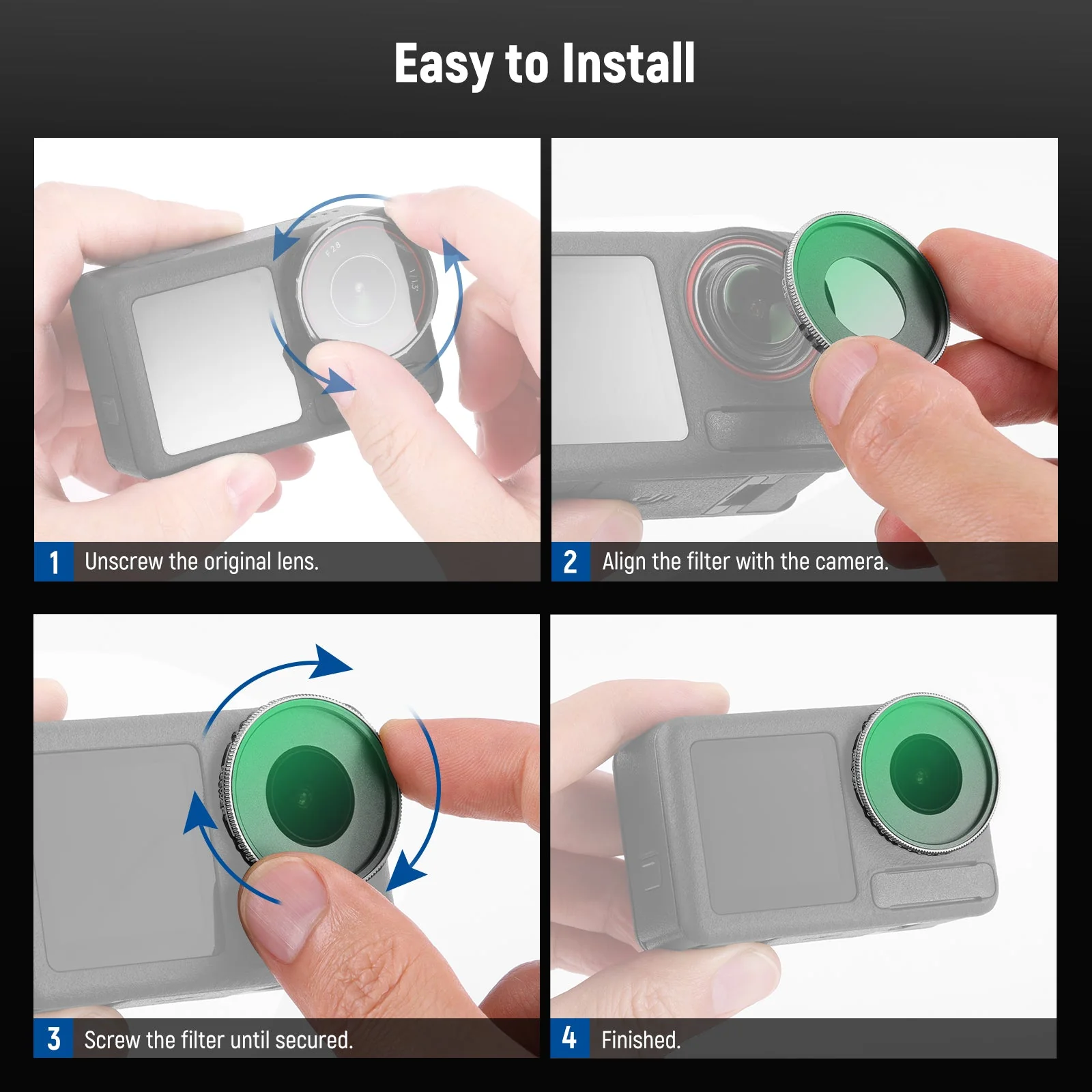 Easy to Install

F2.8

1/1.3"

1 Unscrew the original lens.

2 Align the filter with the camera.

3 Screw the filter until secured.

4 Finished.