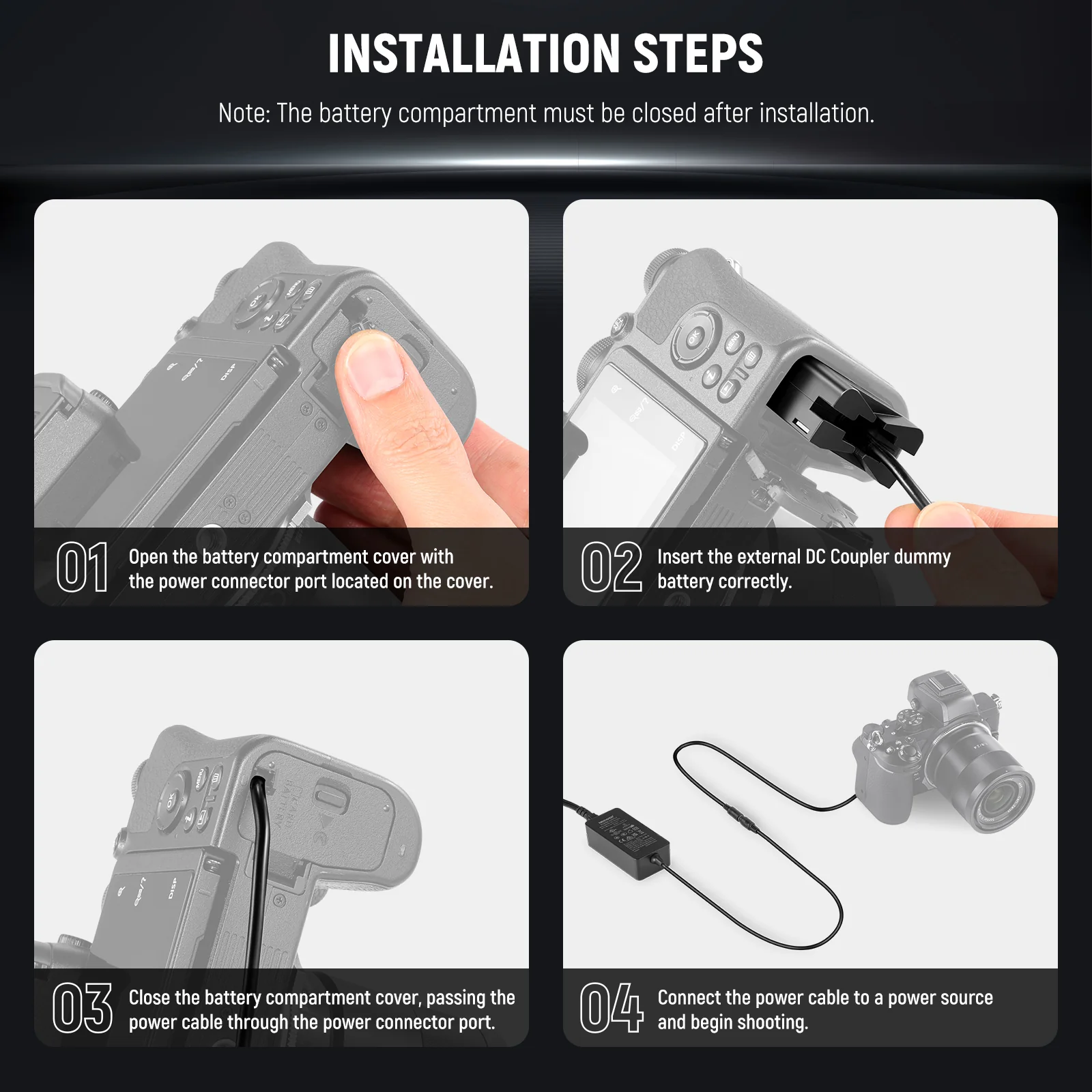 INSTALLATION STEPS

Note: The battery compartment must be closed after installation.

01 Open the battery compartment cover with the power connector port located on the cover.

02 Insert the external DC Coupler dummy battery correctly.

03 Close the battery compartment cover, passing the power cable through the power connector port.

04 Connect the power cable to a power source and begin shooting.