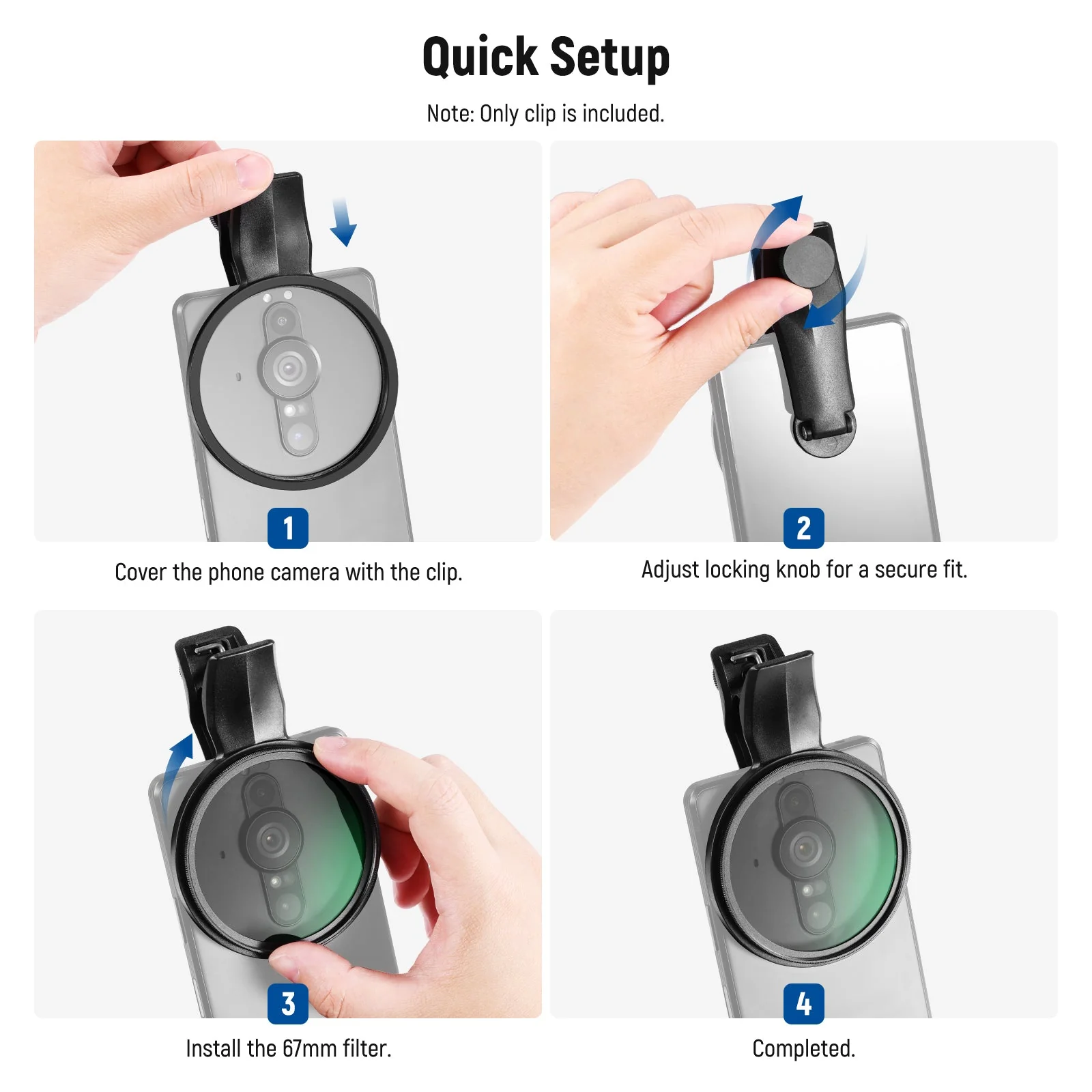 Quick Setup

Note: Only clip is included.

1

Cover the phone camera with the clip.

2

Adjust locking knob for a secure fit.

3

Install the 67mm filter.

4

Completed.