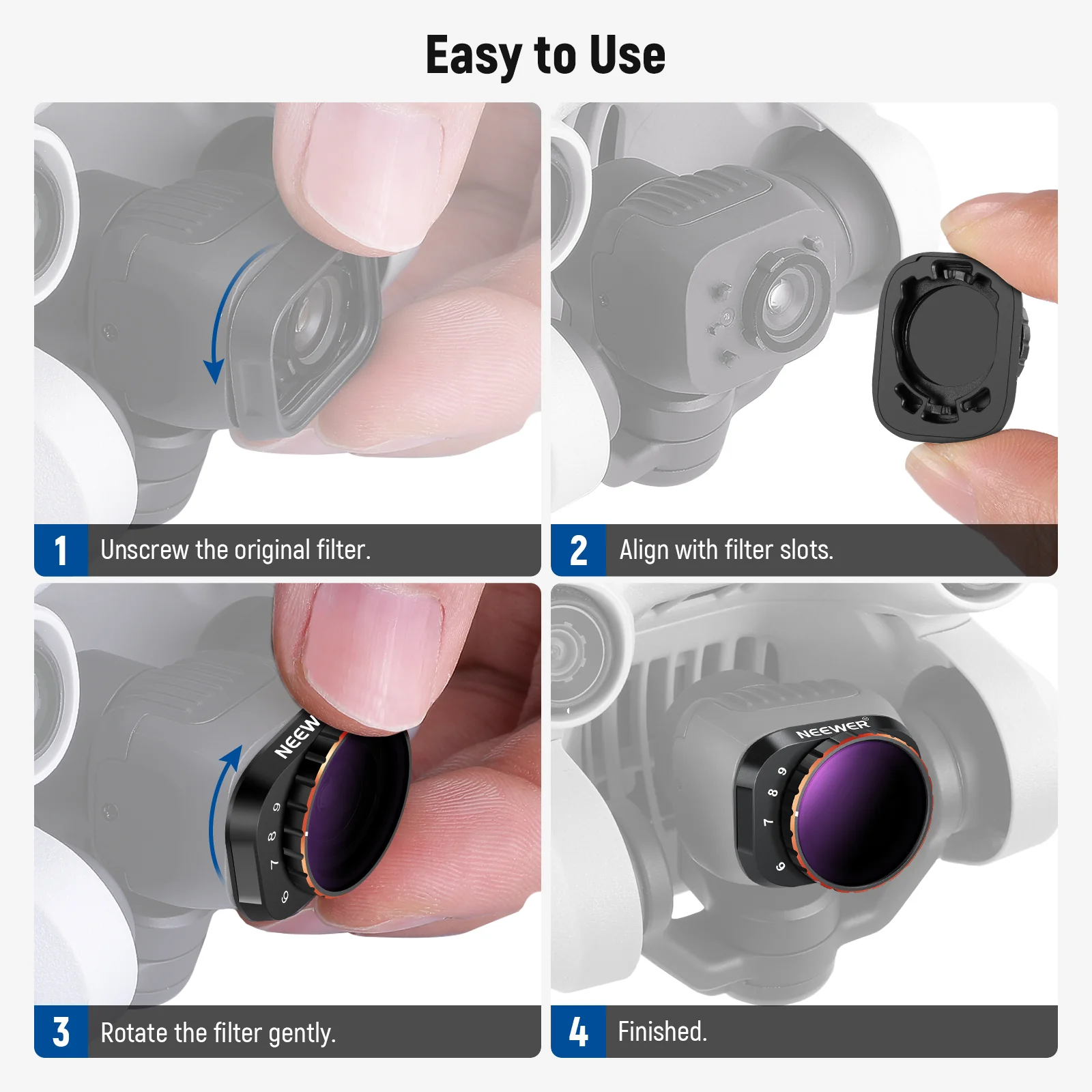 Easy to Use

1 Unscrew the original filter.

2 Align with filter slots.

NEEW
9
8
7
6

3 Rotate the filter gently.

NEEWER®
9
8
7
6

4 Finished.